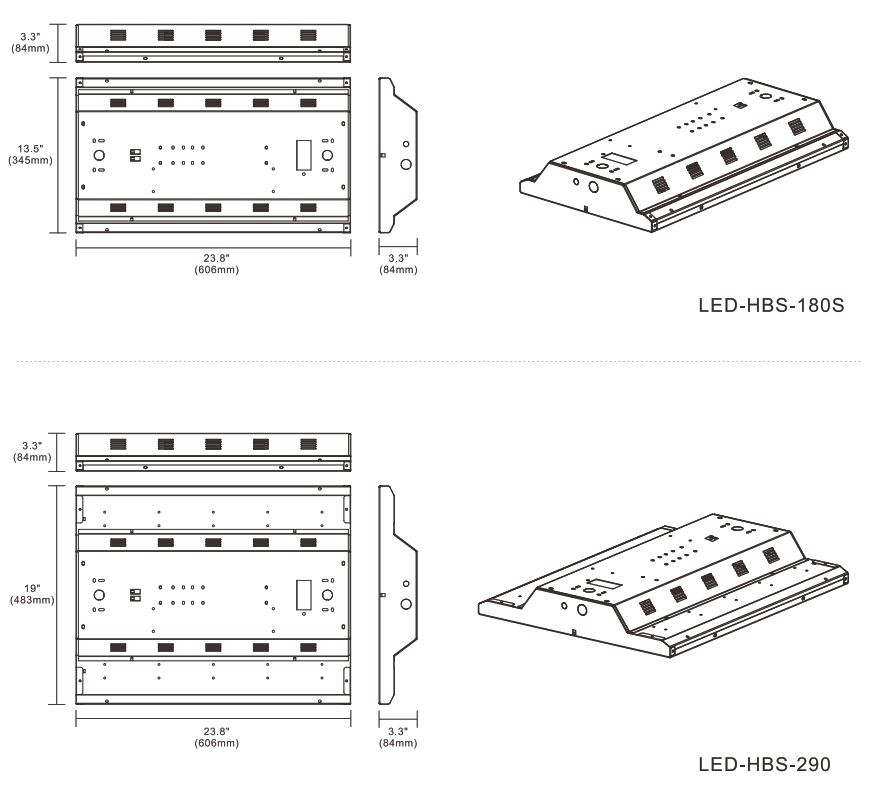 3.3"
(84mm)

13.5"
(345mm)

23.8"
(606mm)

3.3"
(84mm)

LED-HBS-180S

3.3"
(84mm)

19"
(483mm)

23.8"
(606mm)

3.3"
(84mm)

LED-HBS-290